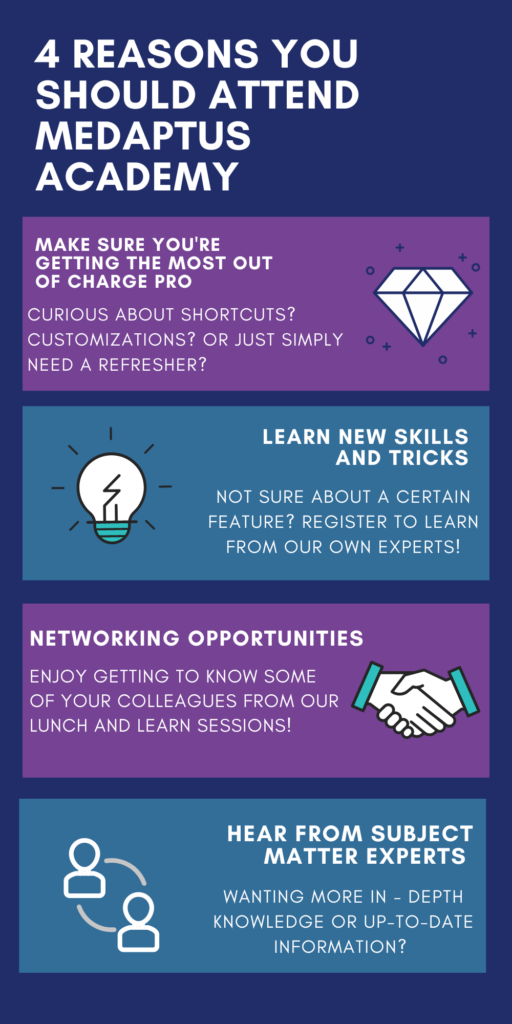 4 REASONS YOU SHOULD ATTEND MEDAPTUS ACADEMY

MAKE SURE YOU'RE GETTING THE MOST OUT OF CHARGE PRO

CURIOUS ABOUT SHORTCUTS? CUSTOMIZATIONS? OR JUST SIMPLY NEED A REFRESHER?

LEARN NEW SKILLS AND TRICKS

NOT SURE ABOUT A CERTAIN FEATURE? REGISTER TO LEARN FROM OUR OWN EXPERTS!

NETWORKING OPPORTUNITIES

ENJOY GETTING TO KNOW SOME OF YOUR COLLEAGUES FROM OUR LUNCH AND LEARN SESSIONS!

HEAR FROM SUBJECT MATTER EXPERTS

WANTING MORE IN - DEPTH KNOWLEDGE OR UP-TO-DATE INFORMATION?